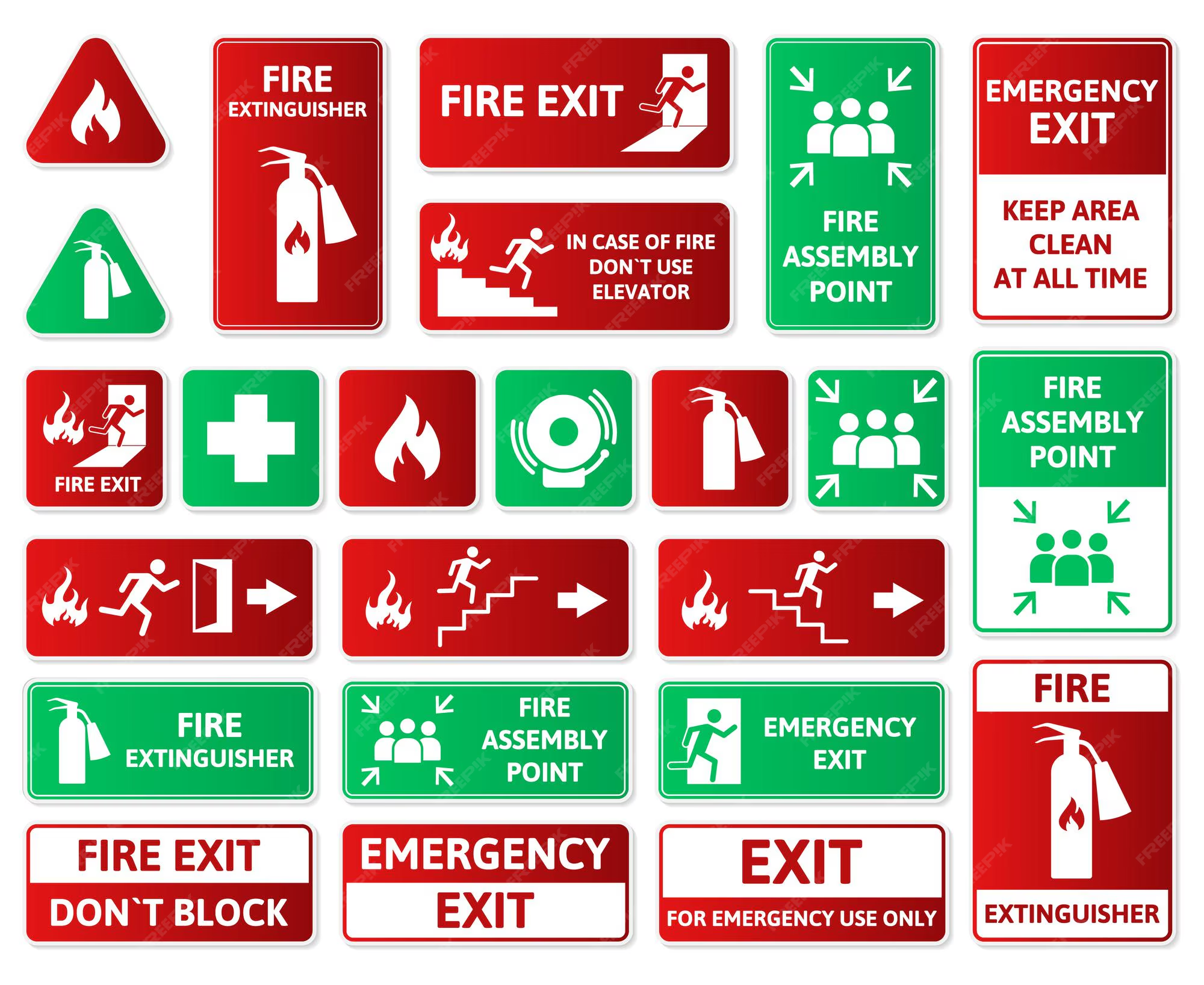 FIRE EXTINGUISHER

FIRE EXIT

IN CASE OF FIRE DON`T USE ELEVATOR

FIRE ASSEMBLY POINT

EMERGENCY EXIT

KEEP AREA CLEAN AT ALL TIME

FIRE EXIT

FIRE ASSEMBLY POINT

FIRE EXTINGUISHER

FIRE ASSEMBLY POINT

EMERGENCY EXIT

FIRE

EXTINGUISHER

FIRE EXIT

DON`T BLOCK

EMERGENCY

EXIT

EXIT

FOR EMERGENCY USE ONLY

FREEPIK